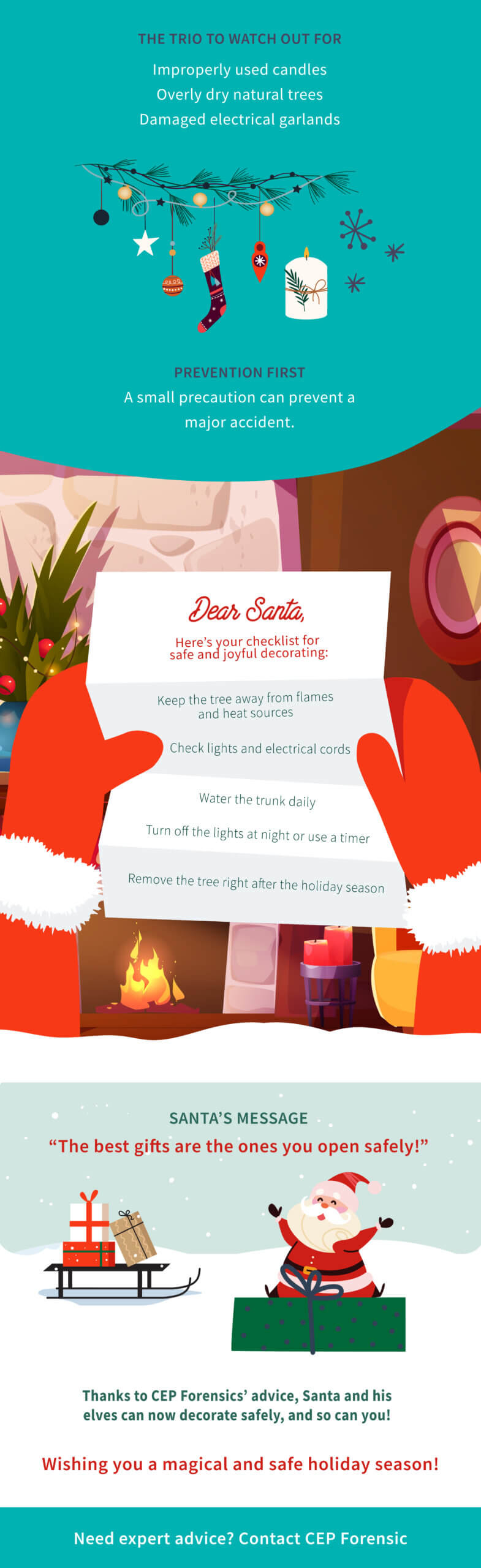 THE TRIO TO WATCH OUT FOR

Improperly used candles
Overly dry natural trees
Damaged electrical garlands

PREVENTION FIRST

A small precaution can prevent a major accident.

Dear Santa,

Here's your checklist for safe and joyful decorating:

Keep the tree away from flames and heat sources

Check lights and electrical cords

Water the trunk daily

Turn off the lights at night or use a timer

Remove the tree right after the holiday season

SANTA'S MESSAGE

"The best gifts are the ones you open safely!"

Thanks to CEP Forensics' advice, Santa and his elves can now decorate safely, and so can you!

Wishing you a magical and safe holiday season!

Need expert advice? Contact CEP Forensic